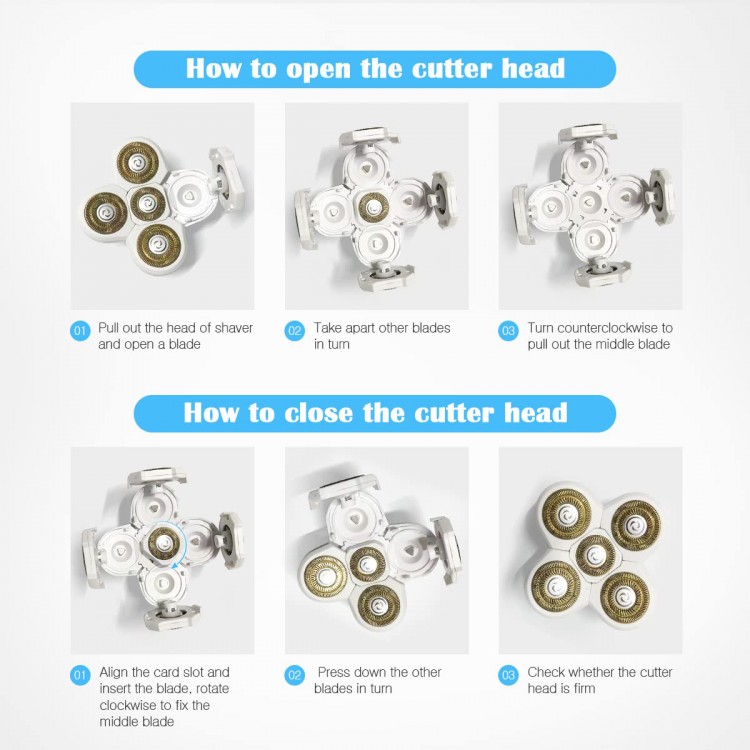 How to open the cutter head

01 Pull out the head of shaver and open a blade

02 Take apart other blades in turn

03 Turn counterclockwise to pull out the middle blade

How to close the cutter head

01 Align the card slot and insert the blade, rotate clockwise to fix the middle blade

02 Press down the other blades in turn

03 Check whether the cutter head is firm