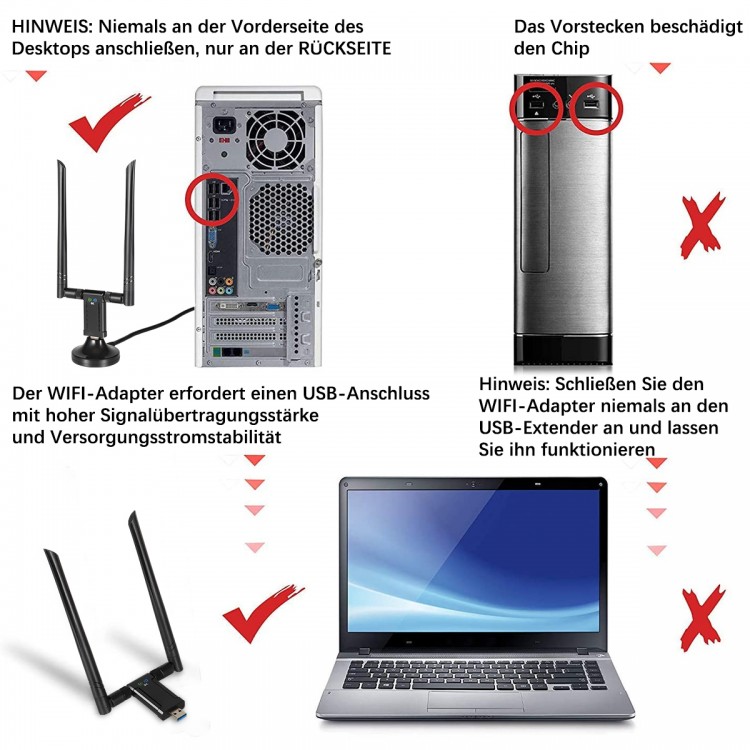 HINWEIS: Niemals an der Vorderseite des Desktops anschließen, nur an der RÜCKSEITE

Das Vorstecken beschädigt den Chip

Der WIFI-Adapter erfordert einen USB-Anschluss mit hoher Signalübertragungsstärke und Versorgungsstromstabilität

Hinweis: Schließen Sie den WIFI-Adapter niemals an den USB-Extender an und lassen Sie ihn funktionieren