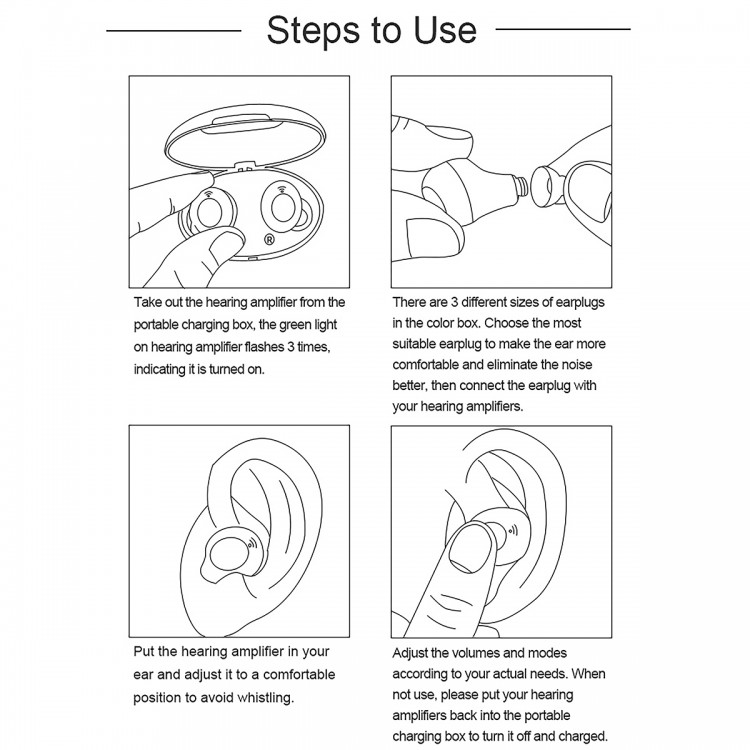 Steps to Use

®

Take out the hearing amplifier from the portable charging box, the green light on hearing amplifier flashes 3 times, indicating it is turned on.

There are 3 different sizes of earplugs in the color box. Choose the most suitable earplug to make the ear more comfortable and eliminate the noise better, then connect the earplug with your hearing amplifiers.

Put the hearing amplifier in your ear and adjust it to a comfortable position to avoid whistling.

Adjust the volumes and modes according to your actual needs. When not use, please put your hearing amplifiers back into the portable charging box to turn it off and charged.