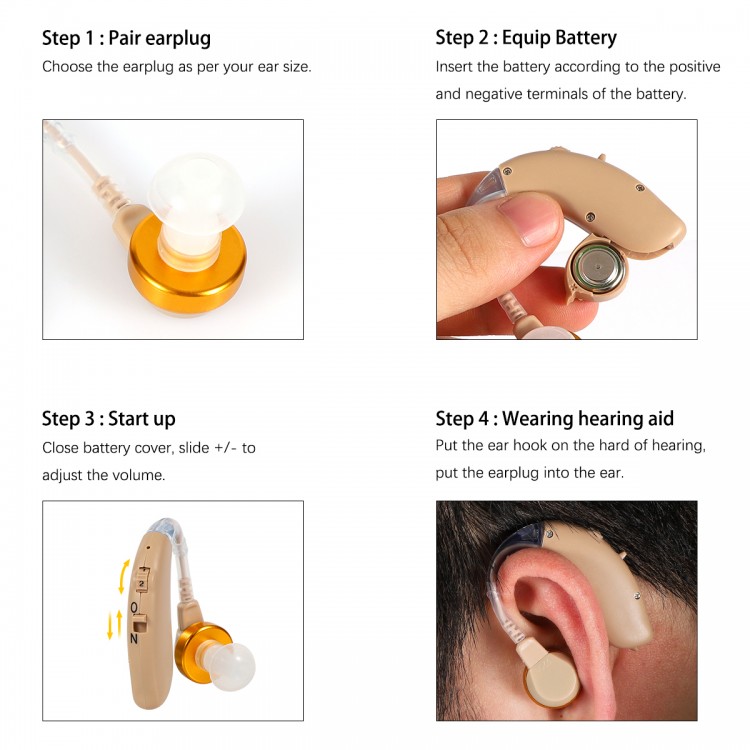 Step 1 : Pair earplug

Choose the earplug as per your ear size.

Step 2 : Equip Battery

Insert the battery according to the positive and negative terminals of the battery.

Step 3 : Start up

Close battery cover, slide +/- to adjust the volume.

2

O
N

Step 4 : Wearing hearing aid

Put the ear hook on the hard of hearing, put the earplug into the ear.