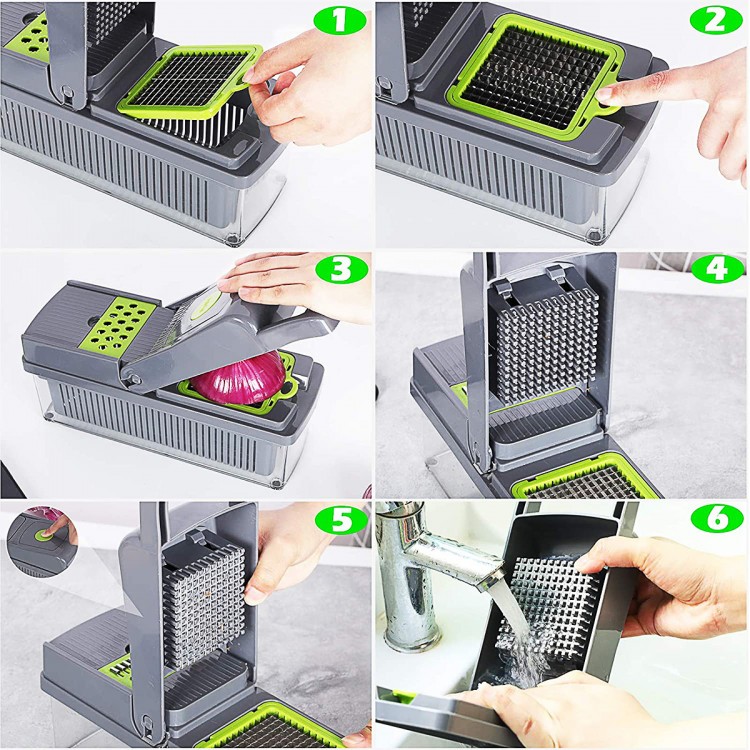 1

2

3

4

5

6